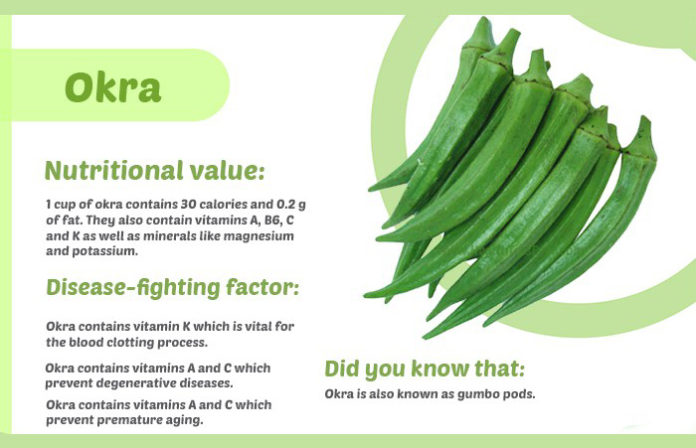 Okra

Nutritional value:

1 cup of okra contains 30 calories and 0.2 g of fat. They also contain vitamins A, B6, C and K as well as minerals like magnesium and potassium.

Disease-fighting factor:

Okra contains vitamin K which is vital for the blood clotting process.

Okra contains vitamins A and C which prevent degenerative diseases.

Okra contains vitamins A and C which prevent premature aging.

Did you know that:

Okra is also known as gumbo pods.